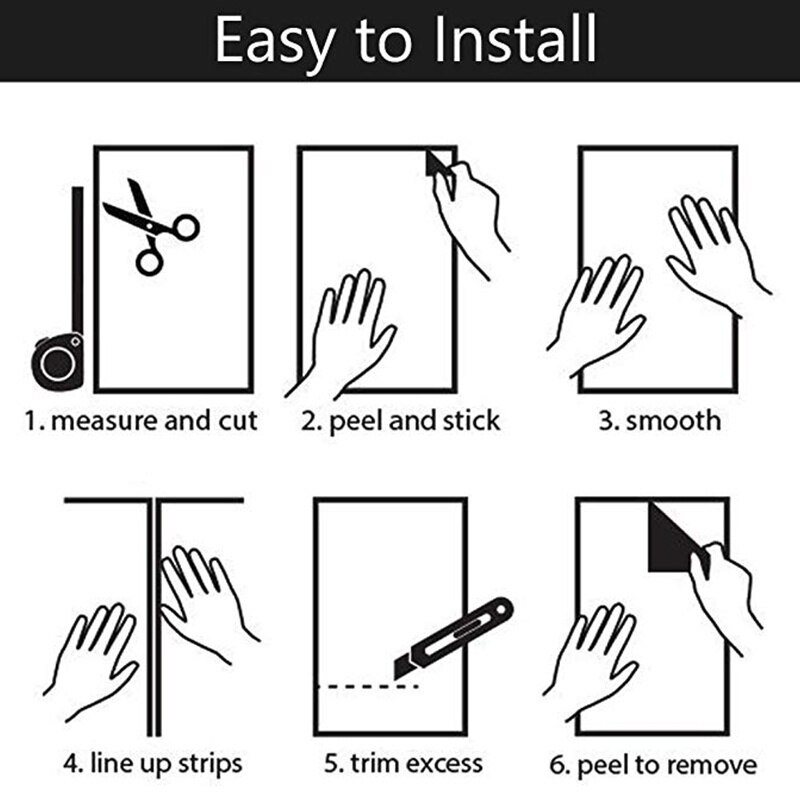 Easy to Install

1. measure and cut

2. peel and stick

3. smooth

4. line up strips

5. trim excess

6. peel to remove